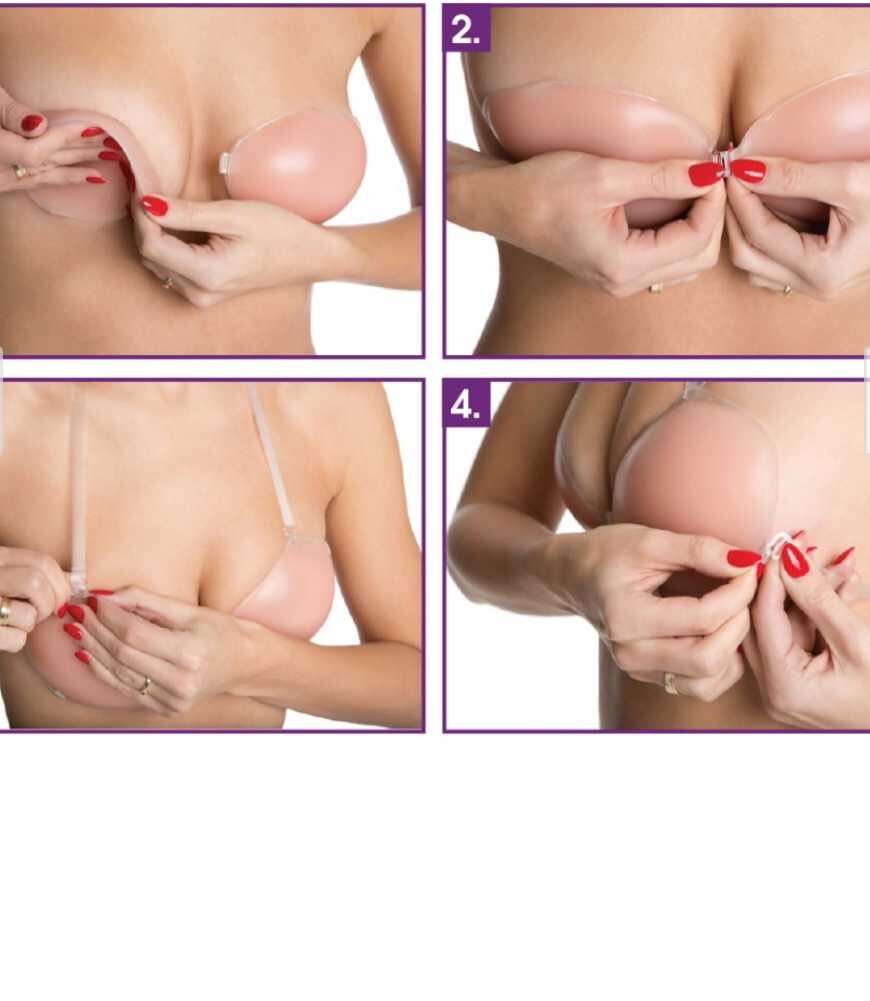 2.

4.